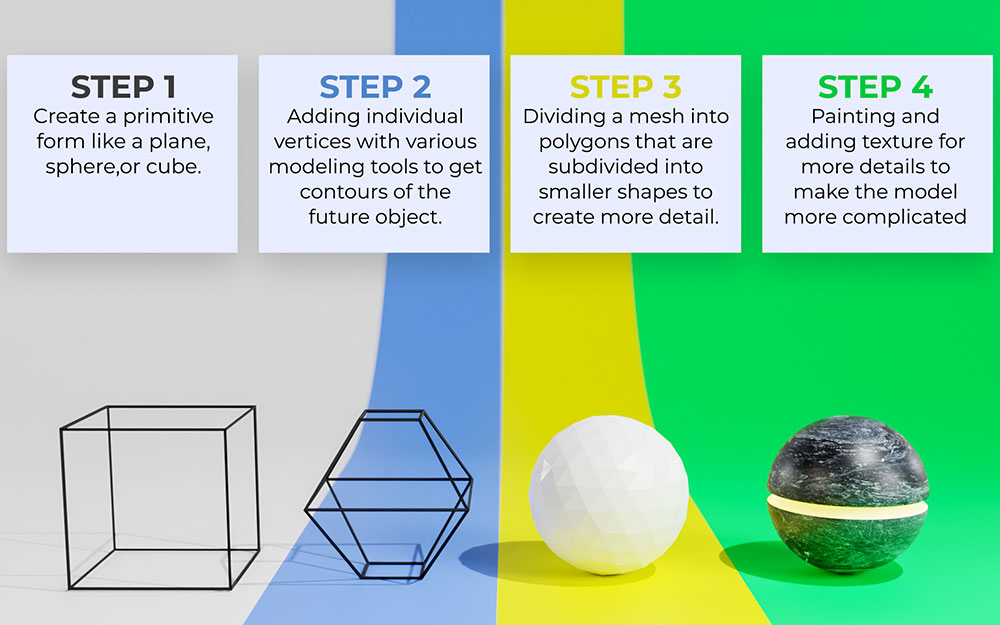 STEP 1
Create a primitive form like a plane, sphere,or cube.

STEP 2
Adding individual vertices with various modeling tools to get contours of the future object.

STEP 3
Dividing a mesh into polygons that are subdivided into smaller shapes to create more detail.

STEP 4
Painting and adding texture for more details to make the model more complicated